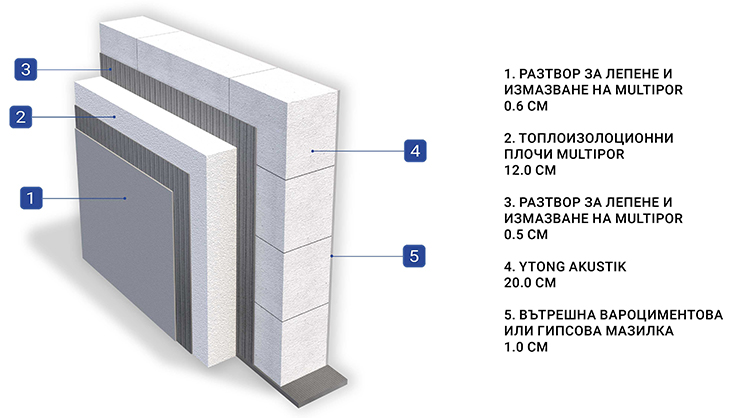 3
2
1
4
5

1. РАЗТВОР ЗА ЛЕПЕНЕ И ИЗМАЗВАНЕ НА MULTIPOR 0.6 СМ

2. ТОПЛОИЗОЛОЦИОННИ ПЛОЧИ MULTIPOR 12.0 СМ

3. РАЗТВОР ЗА ЛЕПЕНЕ И ИЗМАЗВАНЕ НА MULTIPOR 0.5 СМ

4. YTONG AKUSTIK 20.0 СМ

5. ВЪТРЕШНА ВАРОЦИМЕНТОВА ИЛИ ГИПСОВА МАЗИЛКА 1.0 СМ