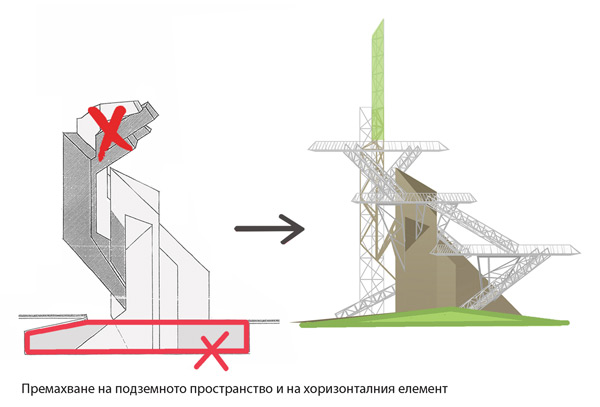 Премахване на подземното пространство и на хоризонталния елемент