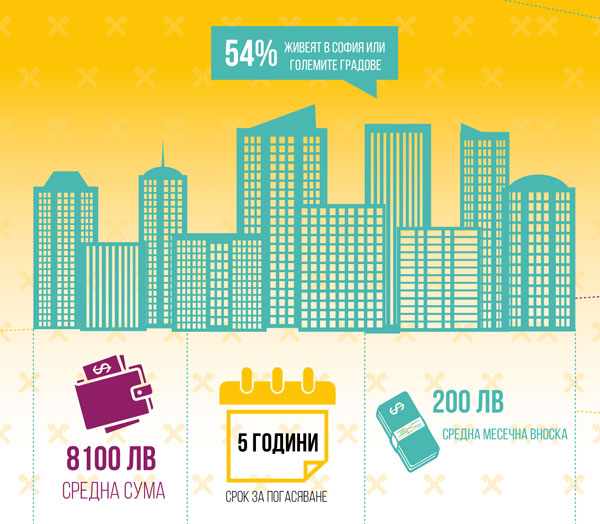 54% ЖИВЕЯТ В СОФИЯ ИЛИ ГОЛЕМИТЕ ГРАДОВЕ

$

8100 ЛВ
СРЕДНА СУМА

5 ГОДИНИ
СРОК ЗА ПОГАСЯВАНЕ

$

200 ЛВ
СРЕДНА МЕСЕЧНА ВНОСКА