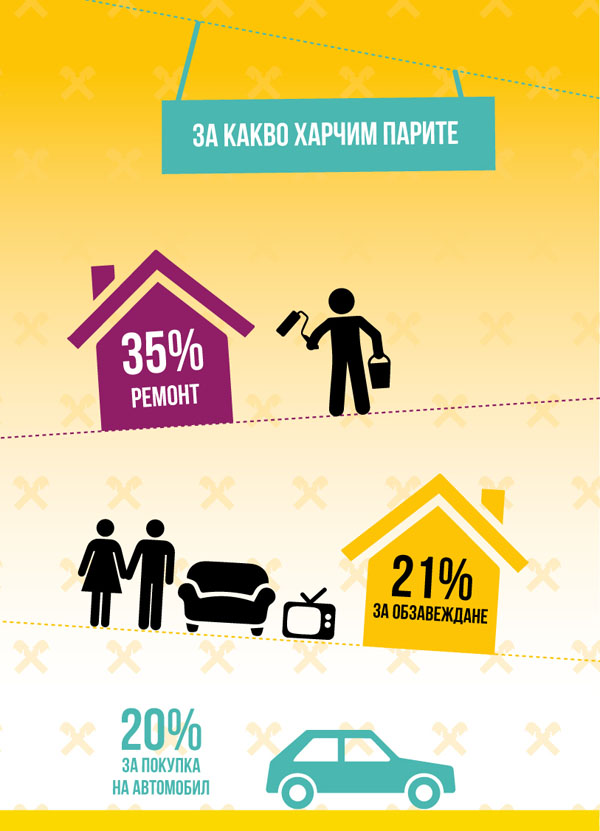 ЗА КАКВО ХАРЧИМ ПАРИТЕ

35%
РЕМОНТ

21%
ЗА ОБЗАВЕЖДАНЕ

20%
ЗА ПОКУПКА
НА АВТОМОБИЛ